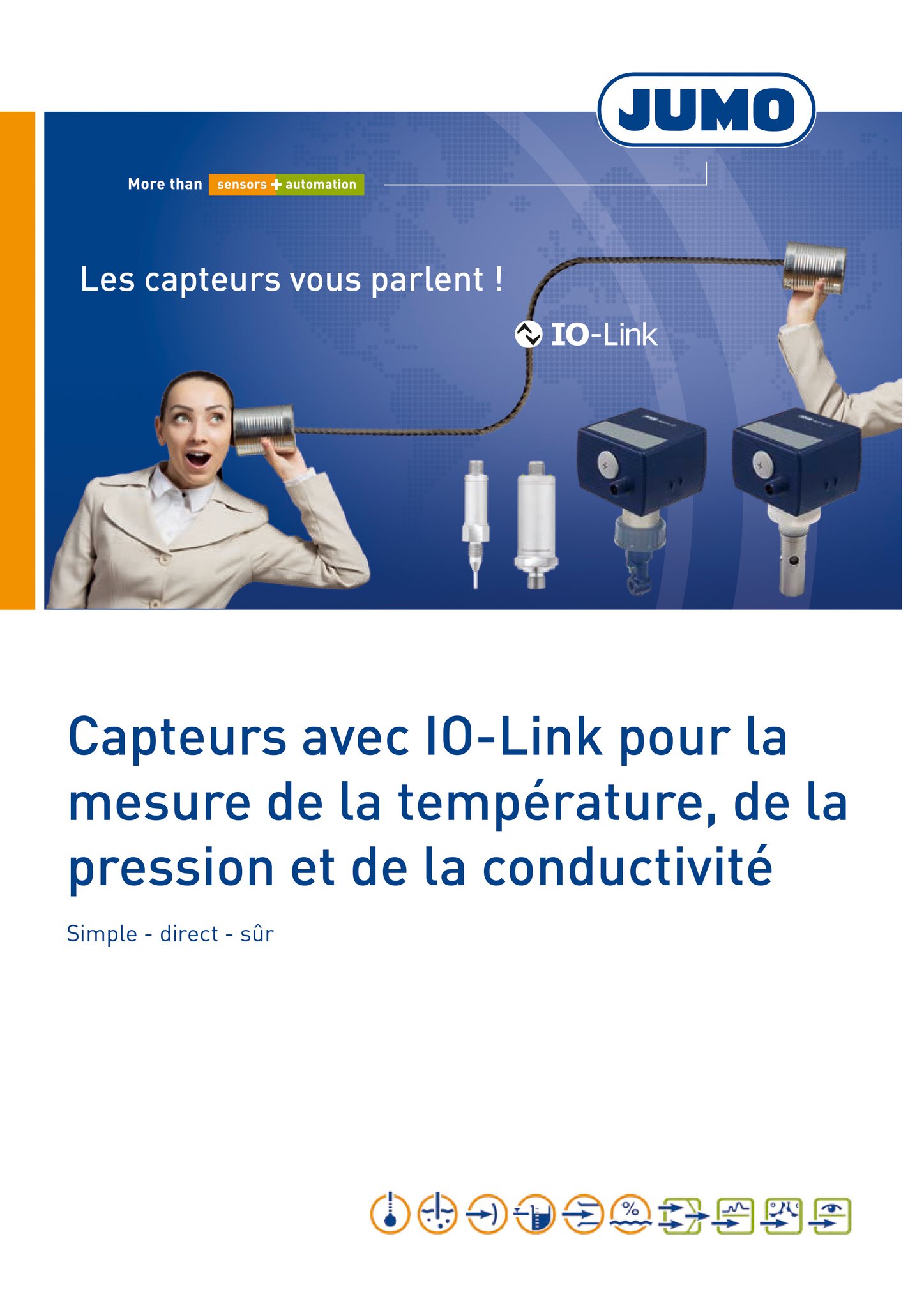 JUMO

More than sensors + automation

Les capteurs vous parlent !

IO-Link

Capteurs avec IO-Link pour la mesure de la température, de la pression et de la conductivité

Simple - direct - sûr

%