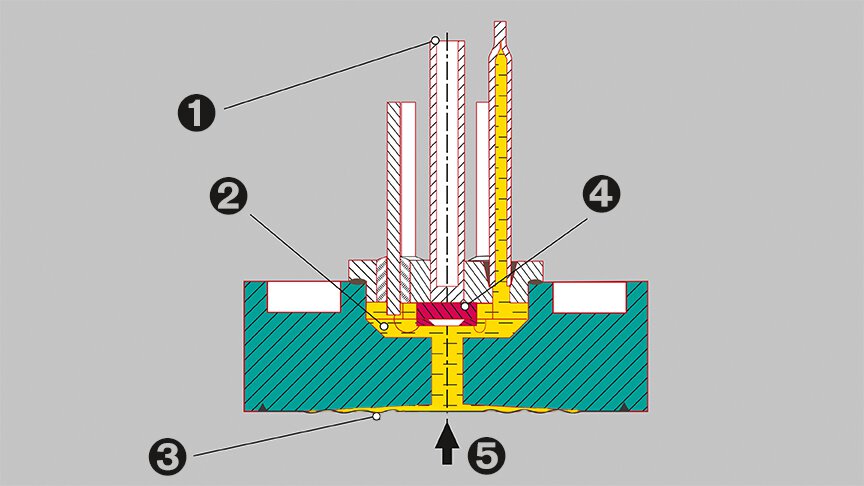 1
2
4
3
5