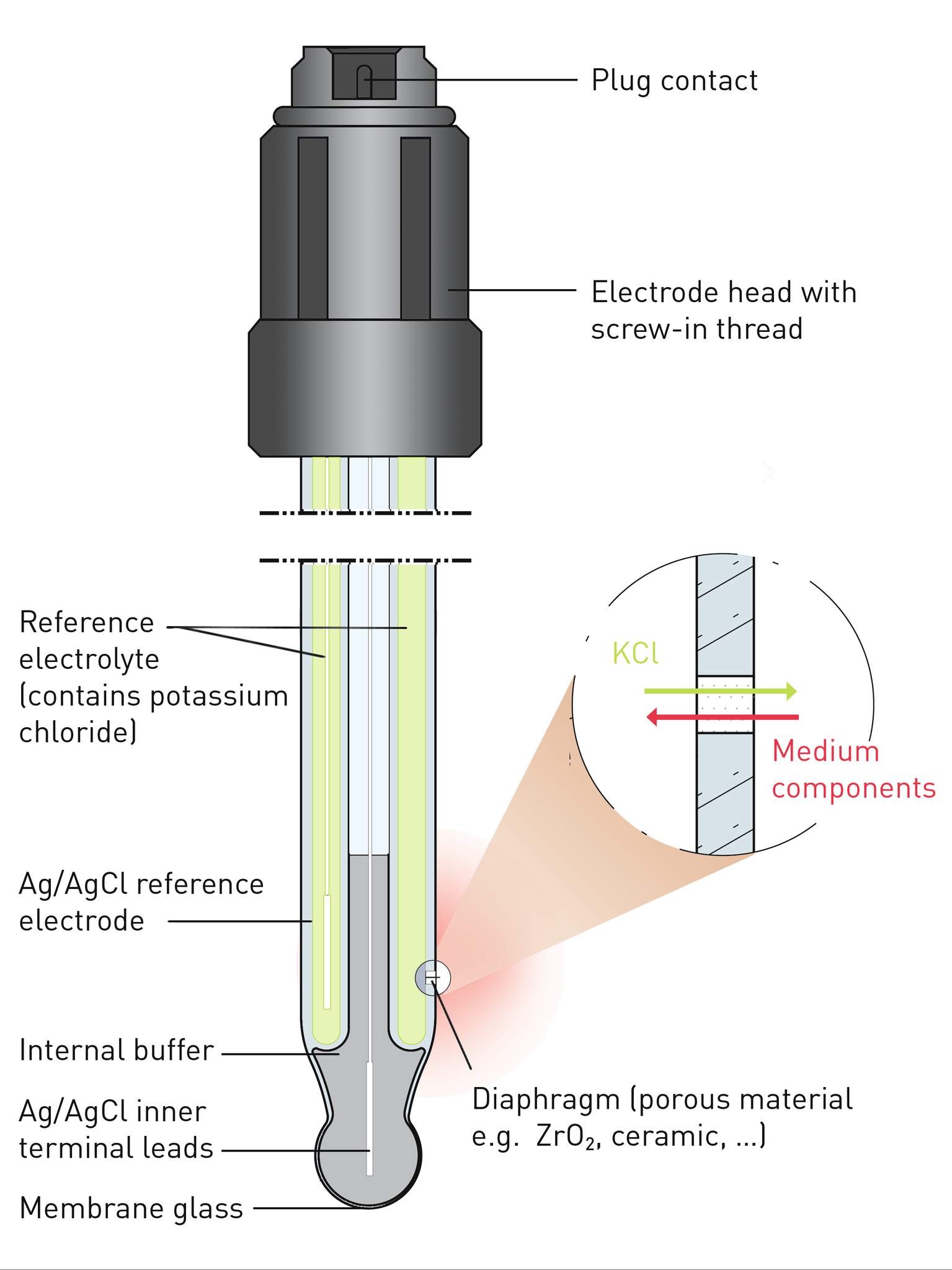 Plug contact

Electrode head with screw-in thread

Reference electrolyte (contains potassium chloride)

KCl

Medium components

Ag/AgCl reference electrode

Internal buffer

Ag/AgCl inner terminal leads

Membrane glass

Diaphragm (porous material e.g. $ZrO_2$, ceramic, ...)